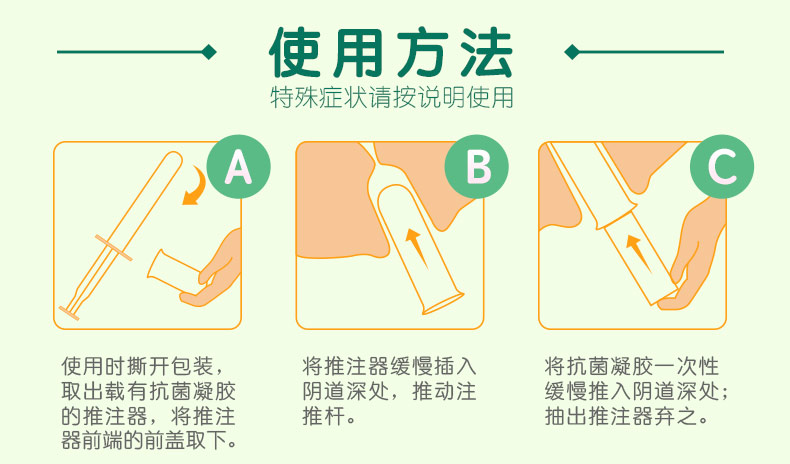 使用方法

特殊症状请按说明使用

A

使用时撕开包装，取出载有抗菌凝胶的推注器，将推注器前端的前盖取下。

B

将推注器缓慢插入阴道深处，推动注推杆。

C

将抗菌凝胶一次性缓慢推入阴道深处；抽出推注器弃之。